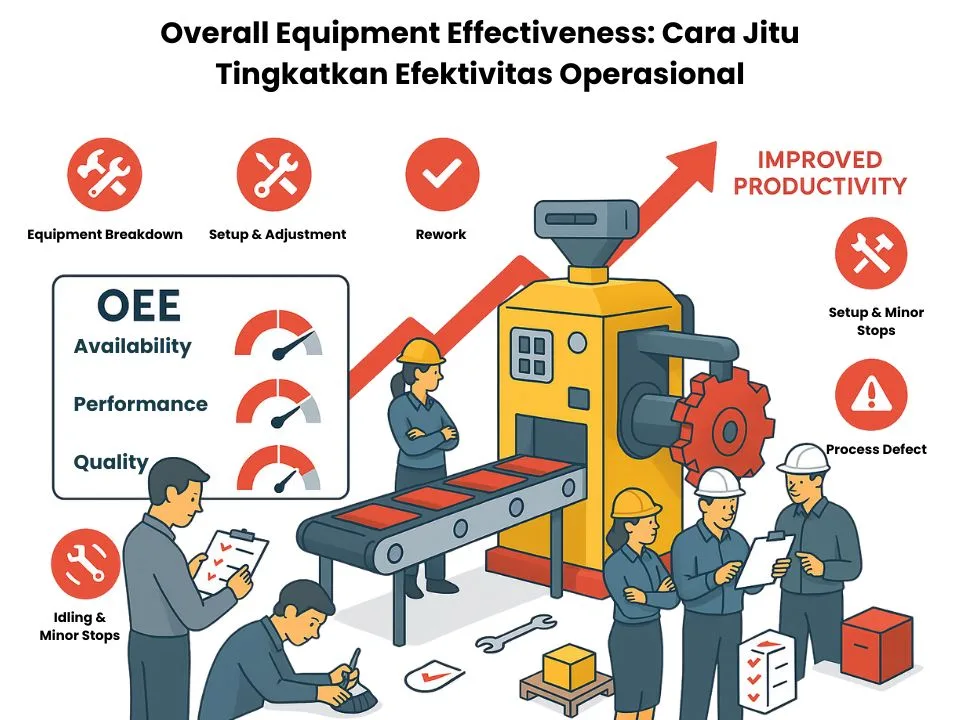 Overall Equipment Effectiveness: Cara Jitu Tingkatkan Efektivitas Operasional

Equipment Breakdown

Setup & Adjustment

Rework

IMPROVED PRODUCTIVITY

Setup & Minor Stops

Process Defect

OEE

Availability

Performance

Quality

Idling & Minor Stops